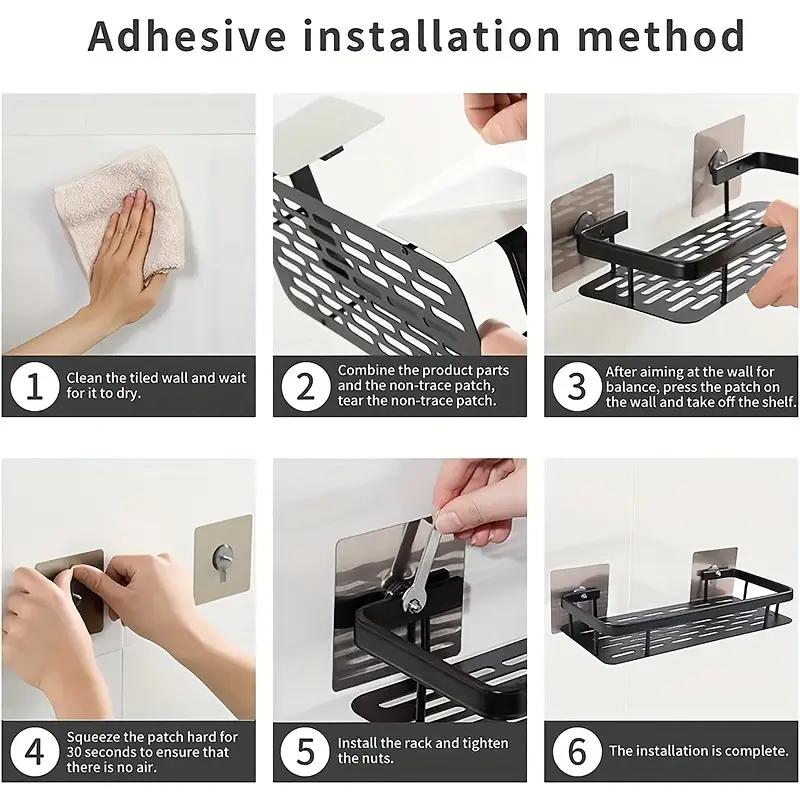 Adhesive installation method

1 Clean the tiled wall and wait for it to dry.

2 Combine the product parts and the non-trace patch, tear the non-trace patch.

3 After aiming at the wall for balance, press the patch on the wall and take off the shelf.

4 Squeeze the patch hard for 30 seconds to ensure that there is no air.

5 Install the rack and tighten the nuts.

6 The installation is complete.